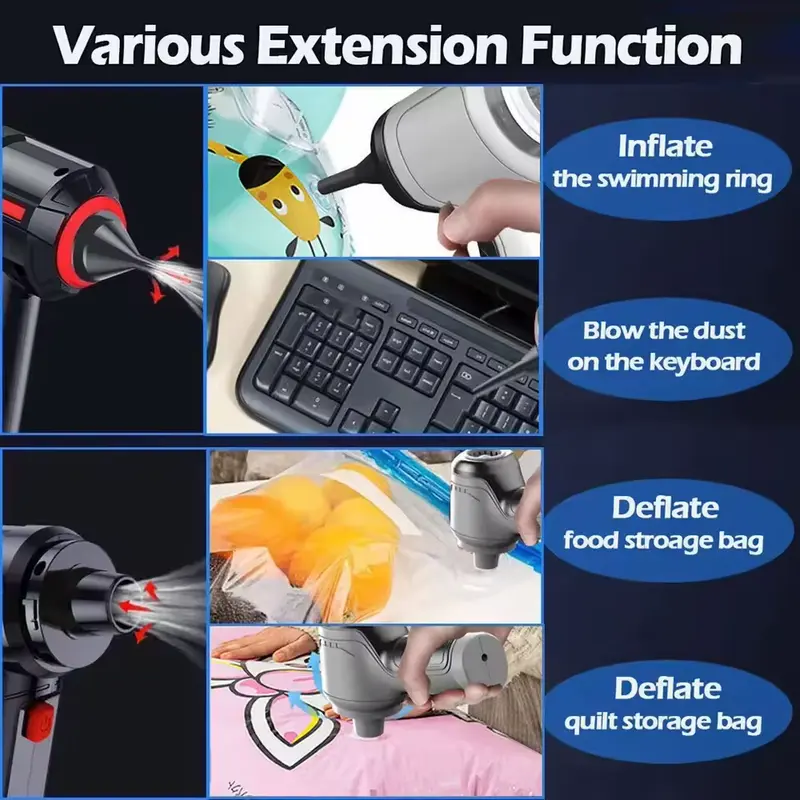 Various Extension Function

Inflate the swimming ring

Blow the dust on the keyboard

Deflate food stroage bag

Deflate quilt storage bag