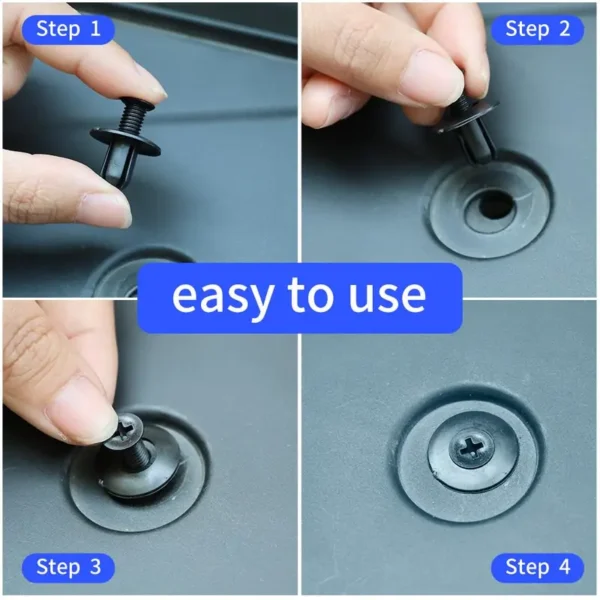 Step 1

Step 2

easy to use

Step 3

Step 4