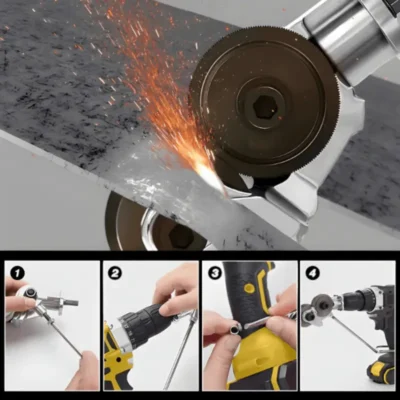 1
2
3
4